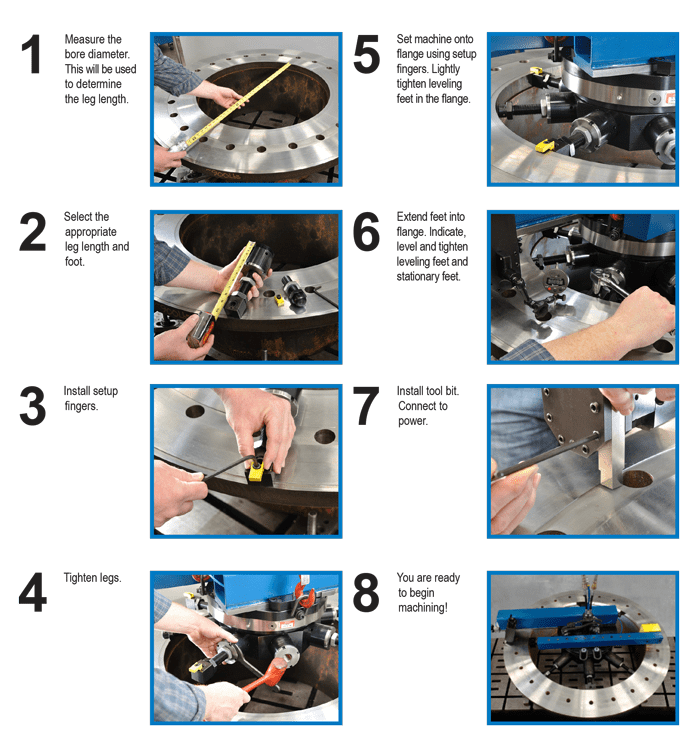 1 Measure the bore diameter. This will be used to determine the leg length.

2 Select the appropriate leg length and foot.

3 Install setup fingers.

4 Tighten legs.

5 Set machine onto flange using setup fingers. Lightly tighten leveling feet in the flange.

6 Extend feet into flange. Indicate, level and tighten leveling feet and stationary feet.

7 Install tool bit. Connect to power.

8 You are ready to begin machining!